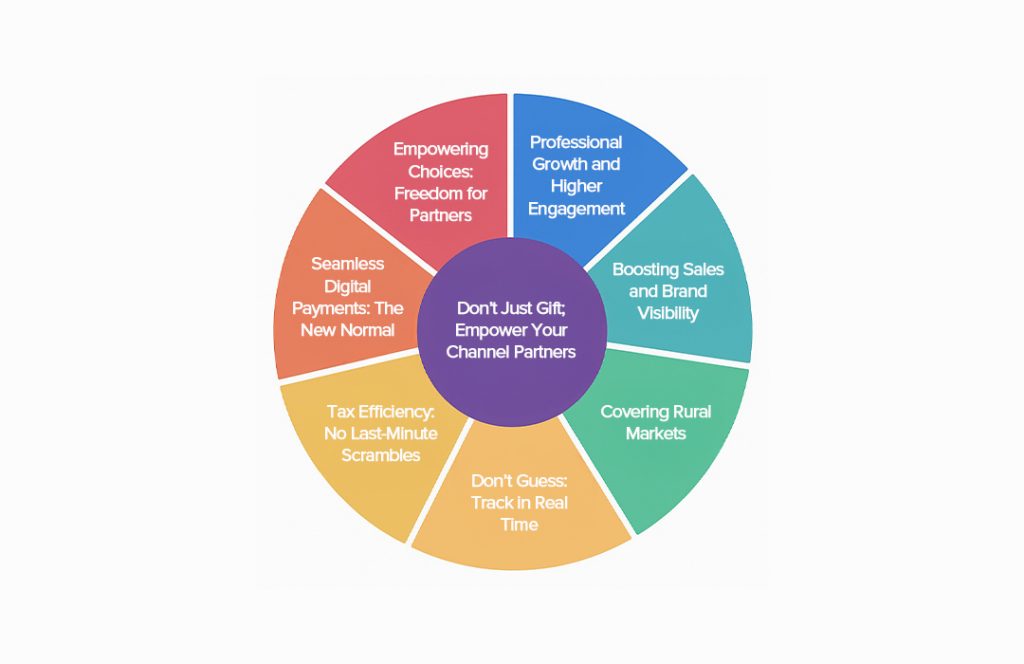 Don't Just Gift; Empower Your Channel Partners

Professional Growth and Higher Engagement

Boosting Sales and Brand Visibility

Covering Rural Markets

Don't Guess: Track in Real Time

Tax Efficiency: No Last-Minute Scrambles

Seamless Digital Payments: The New Normal

Empowering Choices: Freedom for Partners